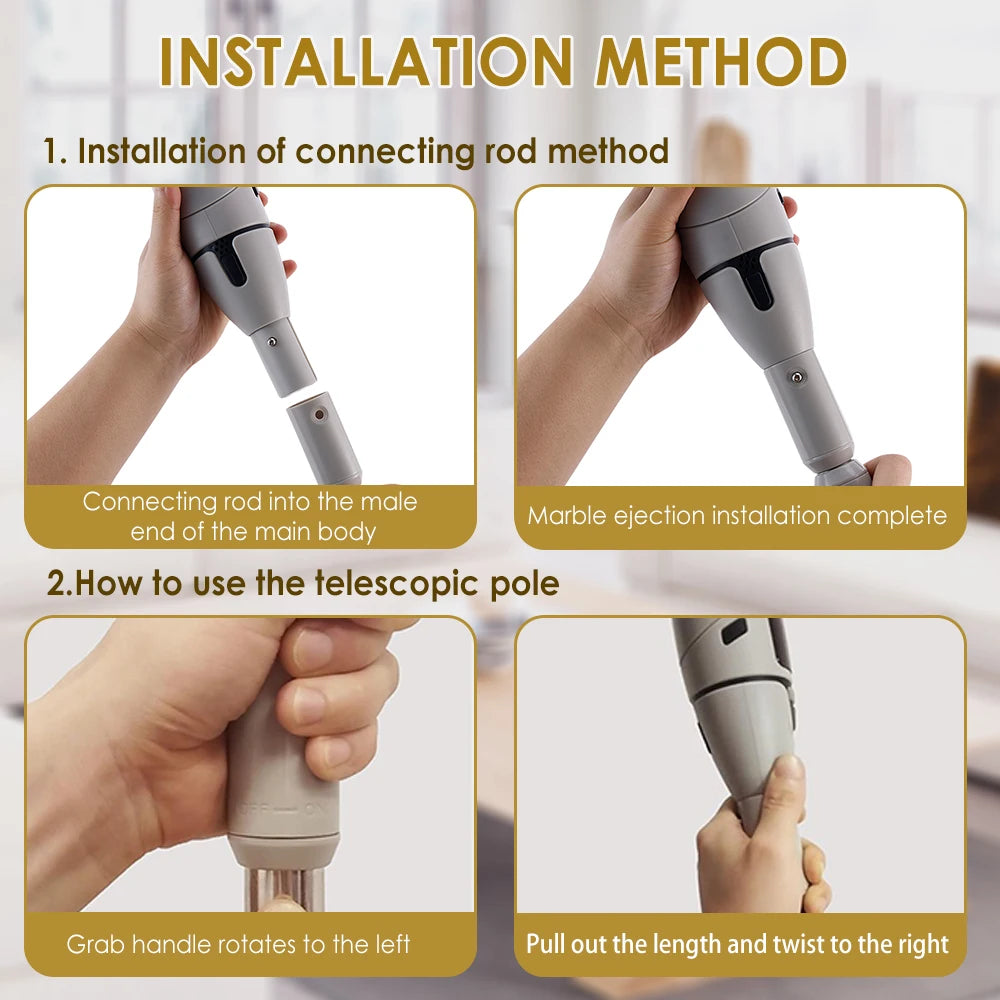 INSTALLATION METHOD

1. Installation of connecting rod method

Connecting rod into the male end of the main body

Marble ejection installation complete

2.How to use the telescopic pole

OFF — ON

Grab handle rotates to the left

Pull out the length and twist to the right