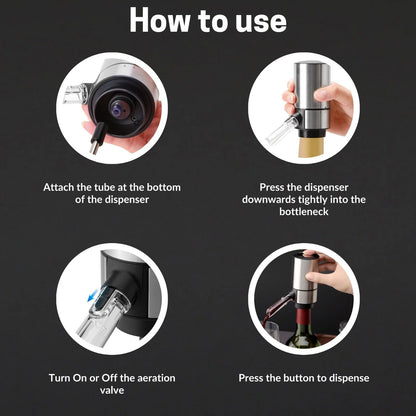 How to use

Attach the tube at the bottom of the dispenser

Press the dispenser downwards tightly into the bottleneck

Turn On or Off the aeration valve

Press the button to dispense